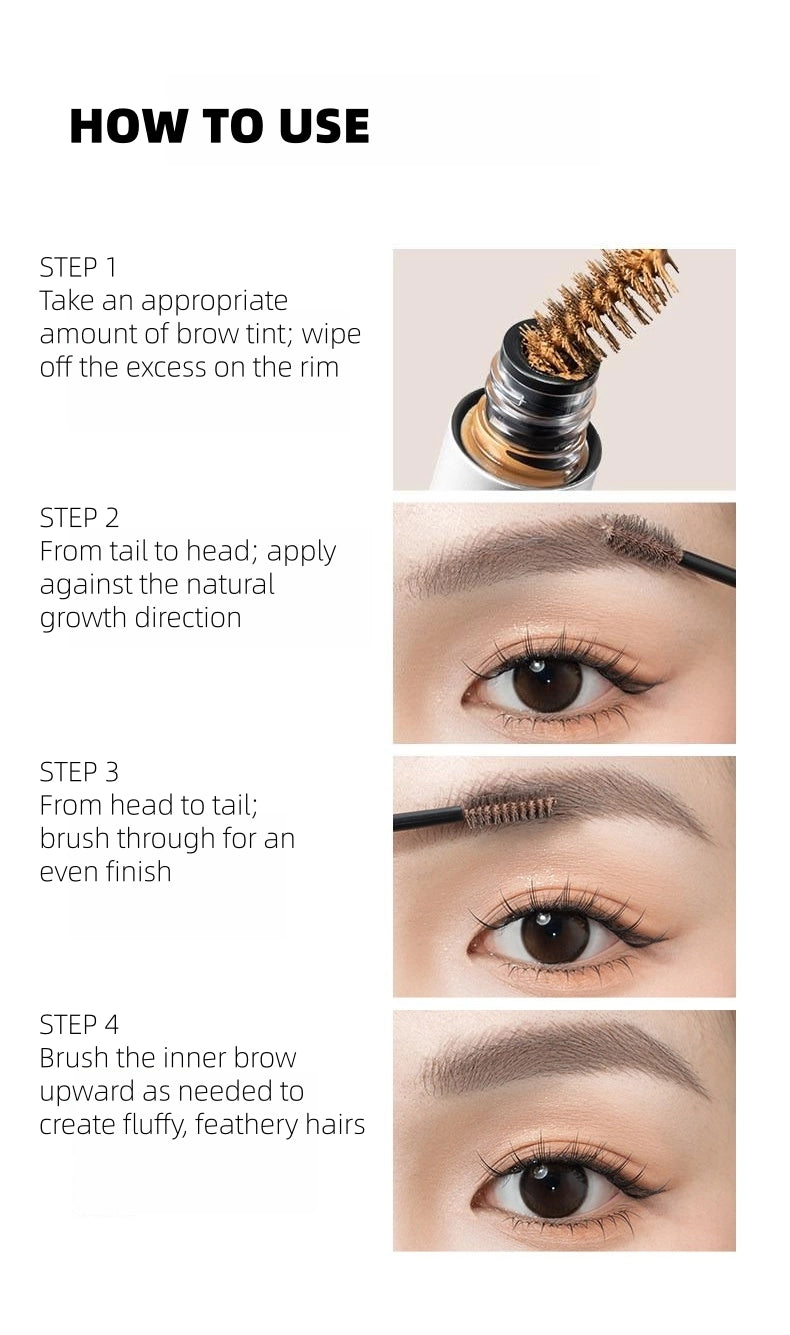 HOW TO USE

STEP 1
Take an appropriate amount of brow tint; wipe off the excess on the rim

STEP 2
From tail to head; apply against the natural growth direction

STEP 3
From head to tail; brush through for an even finish

STEP 4
Brush the inner brow upward as needed to create fluffy, feathery hairs