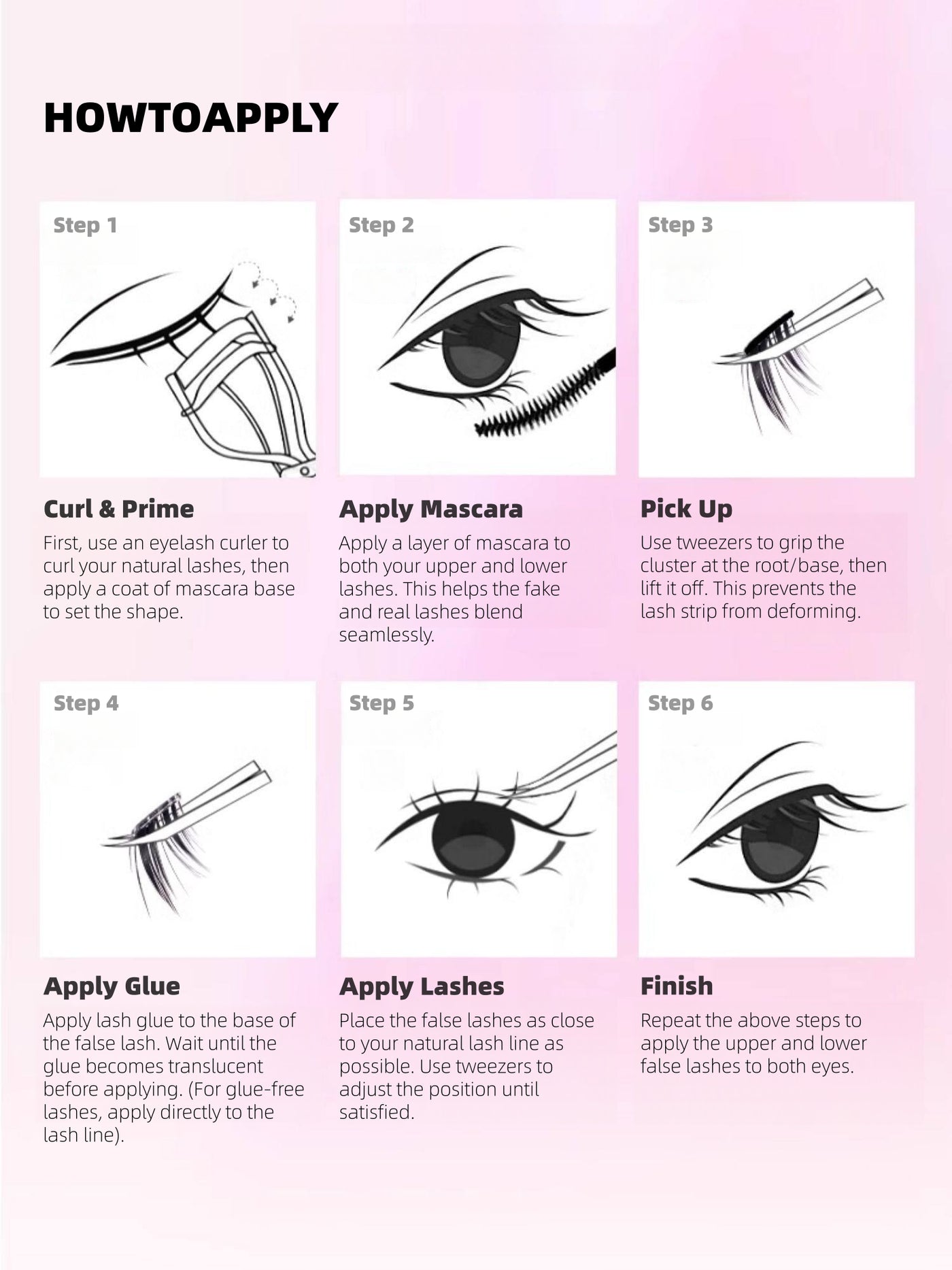 HOWTOAPPLY

Step 1

Curl & Prime

First, use an eyelash curler to curl your natural lashes, then apply a coat of mascara base to set the shape.

Step 2

Apply Mascara

Apply a layer of mascara to both your upper and lower lashes. This helps the fake and real lashes blend seamlessly.

Step 3

Pick Up

Use tweezers to grip the cluster at the root/base, then lift it off. This prevents the lash strip from deforming.

Step 4

Apply Glue

Apply lash glue to the base of the false lash. Wait until the glue becomes translucent before applying. (For glue-free lashes, apply directly to the lash line).

Step 5

Apply Lashes

Place the false lashes as close to your natural lash line as possible. Use tweezers to adjust the position until satisfied.

Step 6

Finish

Repeat the above steps to apply the upper and lower false lashes to both eyes.