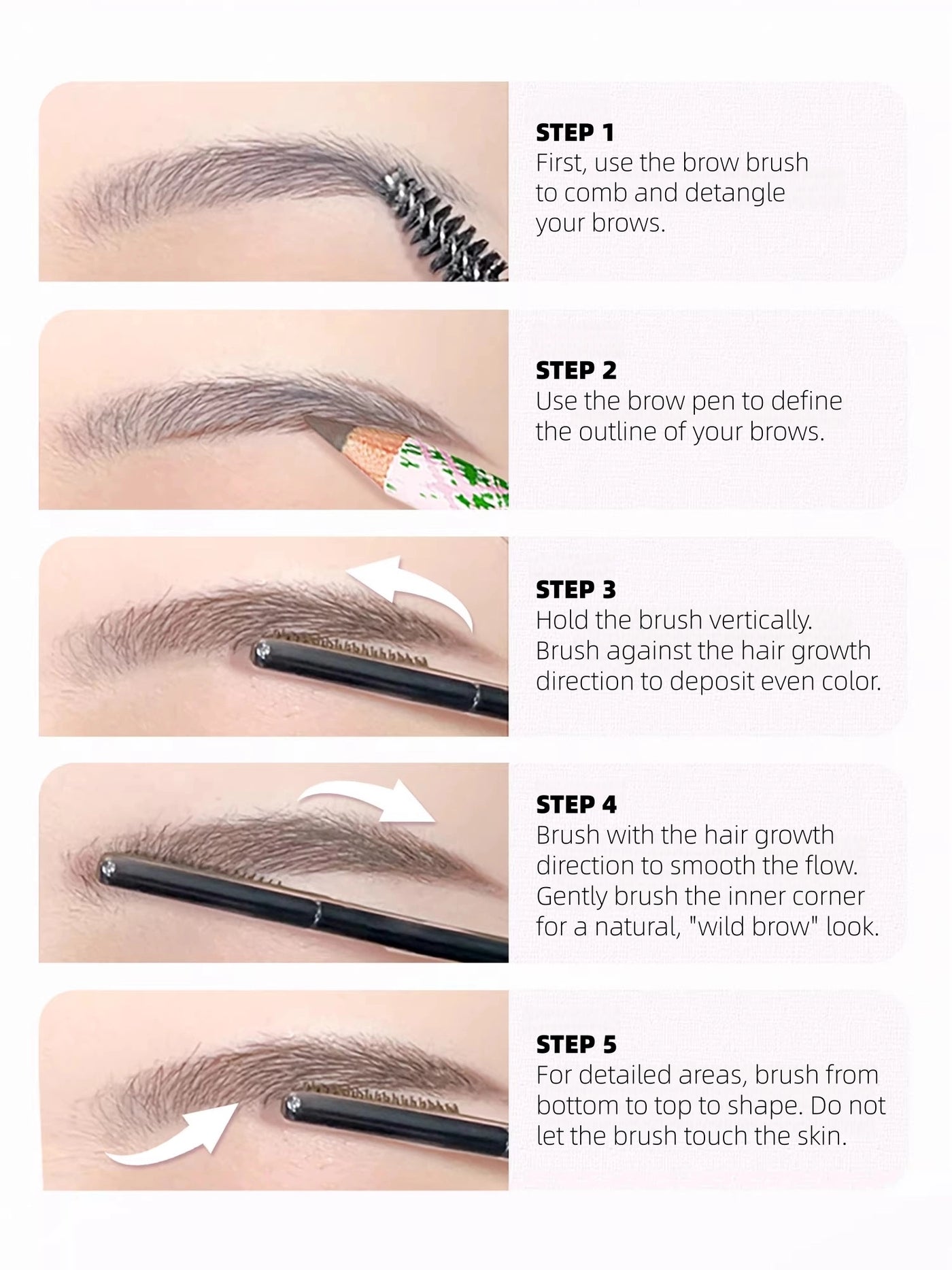 STEP 1
First, use the brow brush to comb and detangle your brows.

STEP 2
Use the brow pen to define the outline of your brows.

STEP 3
Hold the brush vertically. Brush against the hair growth direction to deposit even color.

STEP 4
Brush with the hair growth direction to smooth the flow. Gently brush the inner corner for a natural, "wild brow" look.

STEP 5
For detailed areas, brush from bottom to top to shape. Do not let the brush touch the skin.