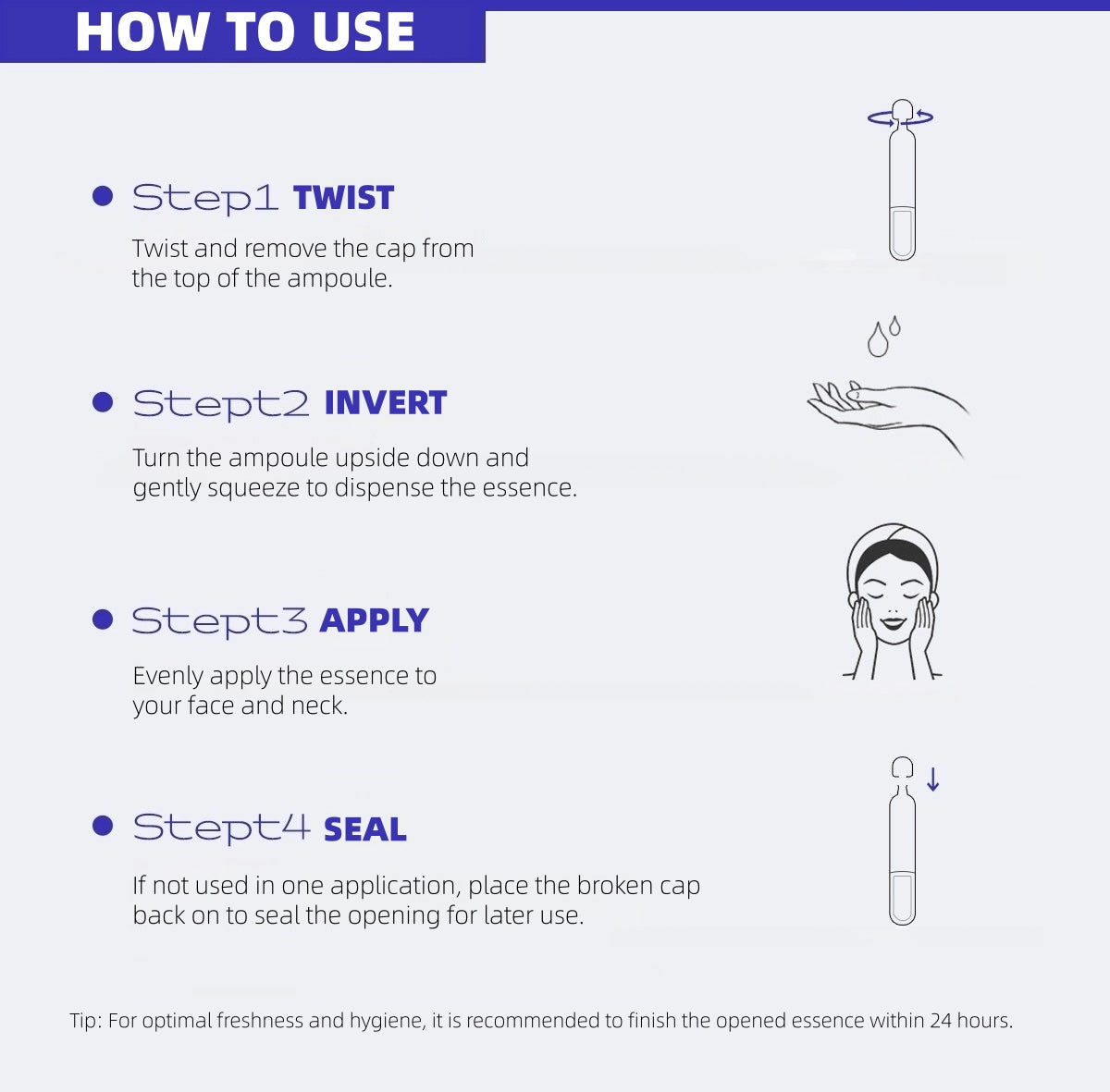 HOW TO USE

Step1 TWIST

Twist and remove the cap from the top of the ampoule.

Stept2 INVERT

Turn the ampoule upside down and gently squeeze to dispense the essence.

Stept3 APPLY

Evenly apply the essence to your face and neck.

Stept4 SEAL

If not used in one application, place the broken cap back on to seal the opening for later use.

Tip: For optimal freshness and hygiene, it is recommended to finish the opened essence within 24 hours.