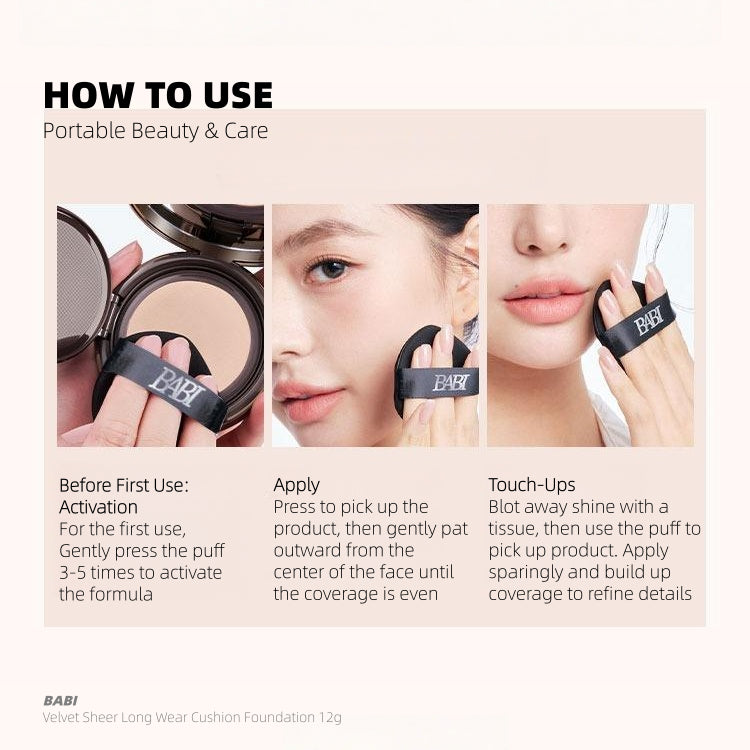 HOW TO USE
Portable Beauty & Care

BABI

BABI

BABI

Before First Use: Activation
For the first use, Gently press the puff 3-5 times to activate the formula

Apply
Press to pick up the product, then gently pat outward from the center of the face until the coverage is even

Touch-Ups
Blot away shine with a tissue, then use the puff to pick up product. Apply sparingly and build up coverage to refine details

BABI
Velvet Sheer Long Wear Cushion Foundation 12g