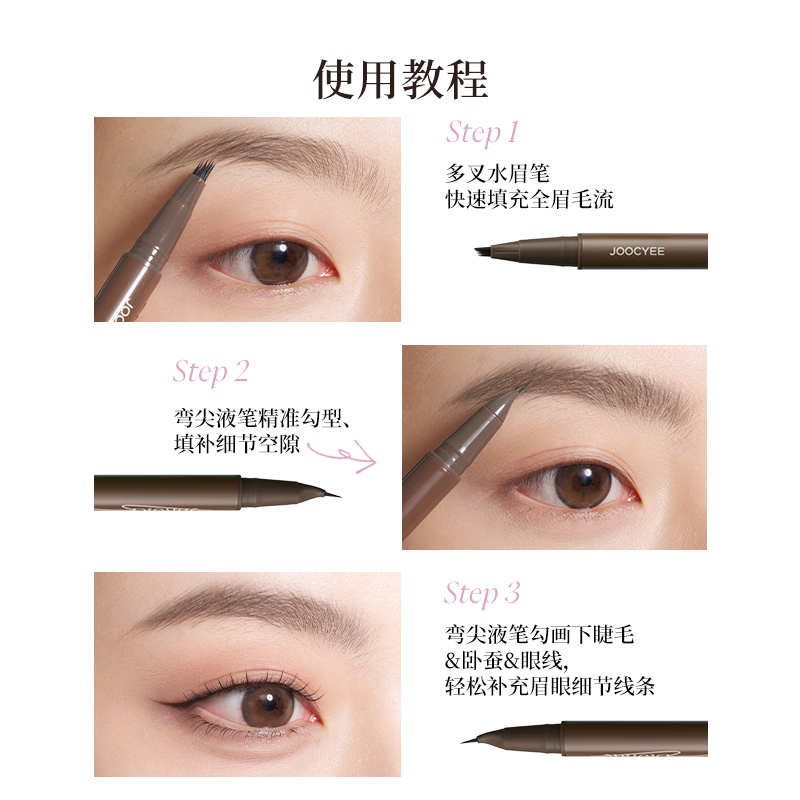 使用教程

Step 1

多叉水眉笔
快速填充全眉毛流

JOOCYEE

Step 2

弯尖液笔精准勾型、
填补细节空隙

Step 3

弯尖液笔勾画下睫毛
&卧蚕&眼线,
轻松补充眉眼细节线条