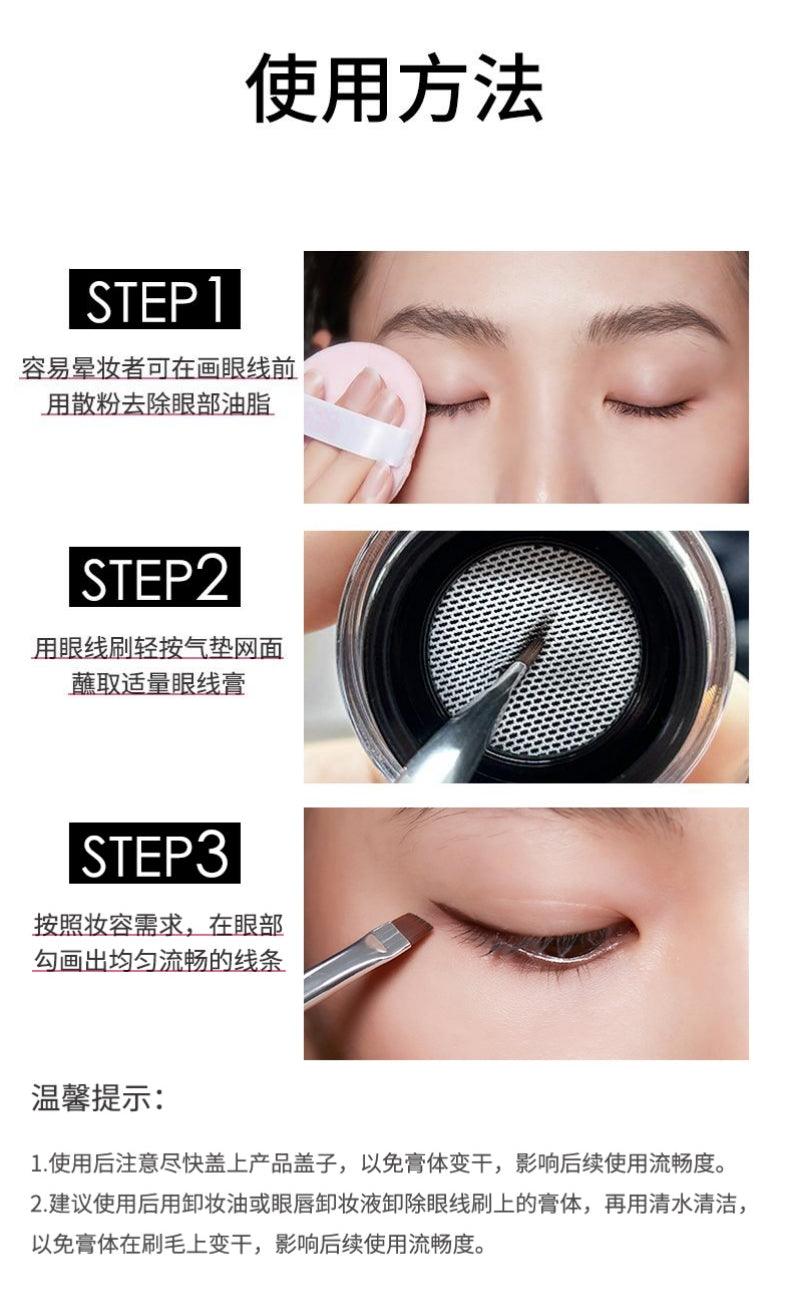 使用方法

STEP1

容易晕妆者可在画眼线前用散粉去除眼部油脂

STEP2

用眼线刷轻按气垫网面蘸取适量眼线膏

STEP3

按照妆容需求，在眼部勾画出均匀流畅的线条

温馨提示：

1.使用后注意尽快盖上产品盖子，以免膏体变干，影响后续使用流畅度。
2.建议使用后用卸妆油或眼唇卸妆液卸除眼线刷上的膏体，再用清水清洁，以免膏体在刷毛上变干，影响后续使用流畅度。